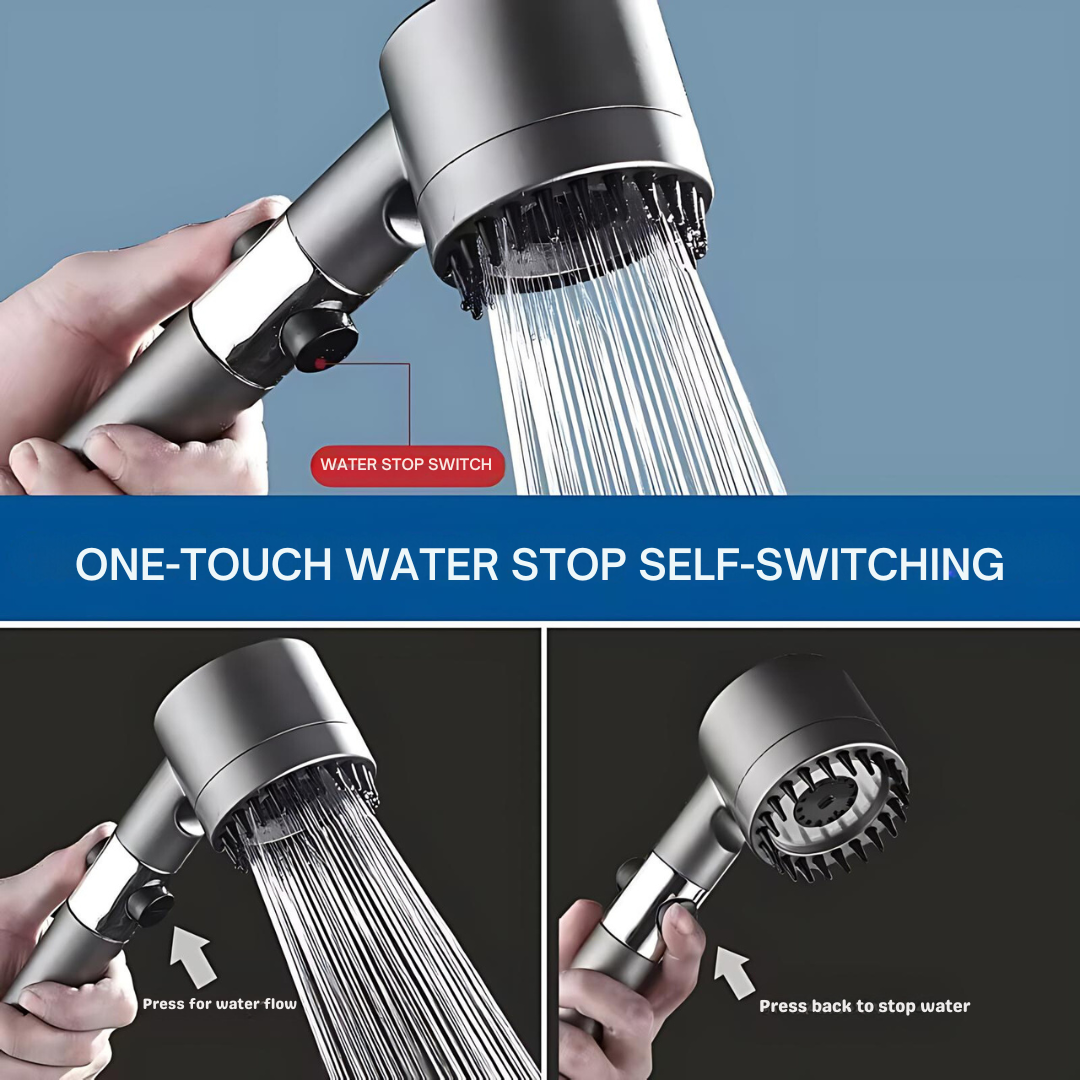 WATER STOP SWITCH

ONE-TOUCH WATER STOP SELF-SWITCHING

Press for water flow

Press back to stop water